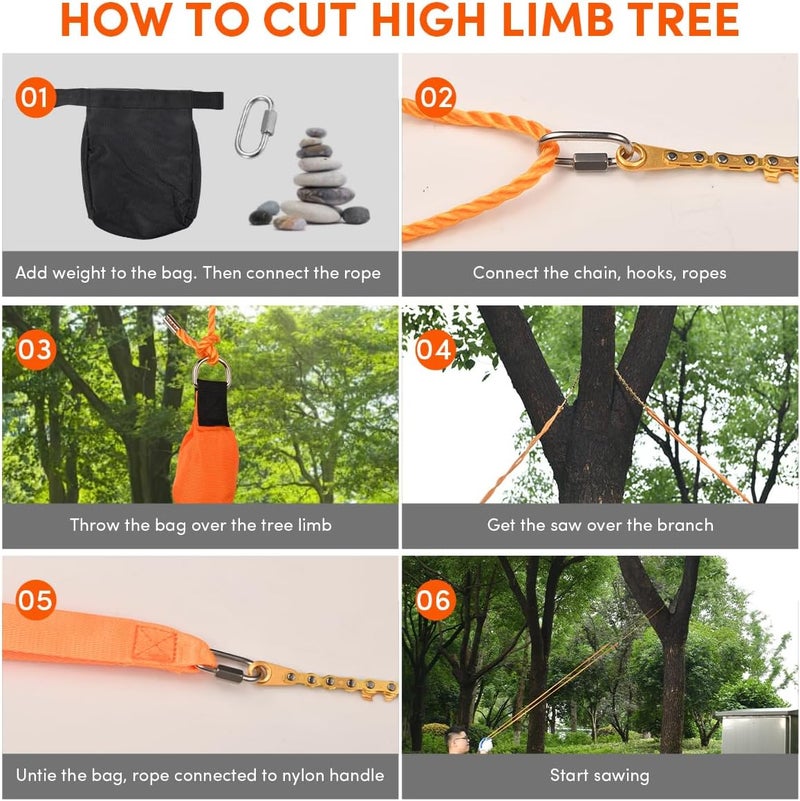 HOW TO CUT HIGH LIMB TREE

01
Add weight to the bag. Then connect the rope

02
Connect the chain, hooks, ropes

03
Throw the bag over the tree limb

04
Get the saw over the branch

05
Untie the bag, rope connected to nylon handle

06
Start sawing